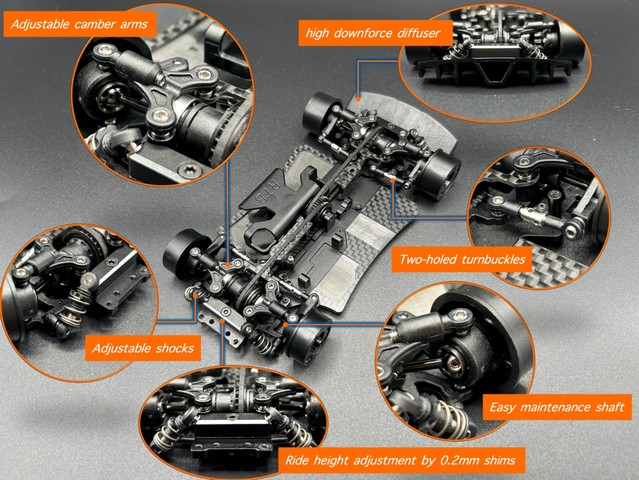 Adjustable camber arms

high downforce diffuser

RTB

Two-holed turnbuckles

Adjustable shocks

Easy maintenance shaft

Ride height adjustment by 0.2mm shims